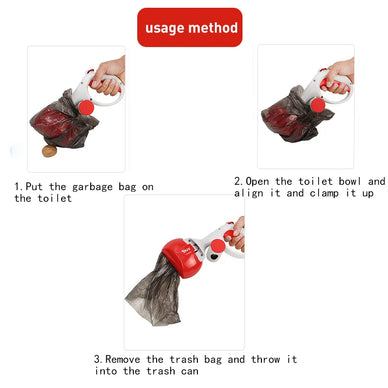 usage method

1.Put the garbage bag on the toilet

2.Open the toilet bowl and align it and clamp it up

3.Remove the trash bag and throw it into the trash can